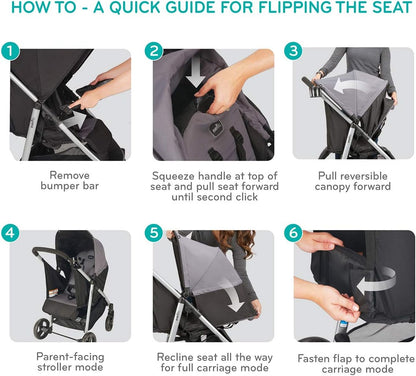 HOW TO - A QUICK GUIDE FOR FLIPPING THE SEAT

1

Remove bumper bar

2

Squeeze handle at top of seat and pull seat forward until second click

3

Pull reversible canopy forward

4

Parent-facing stroller mode

5

Recline seat all the way for full carriage mode

6

Fasten flap to complete carriage mode